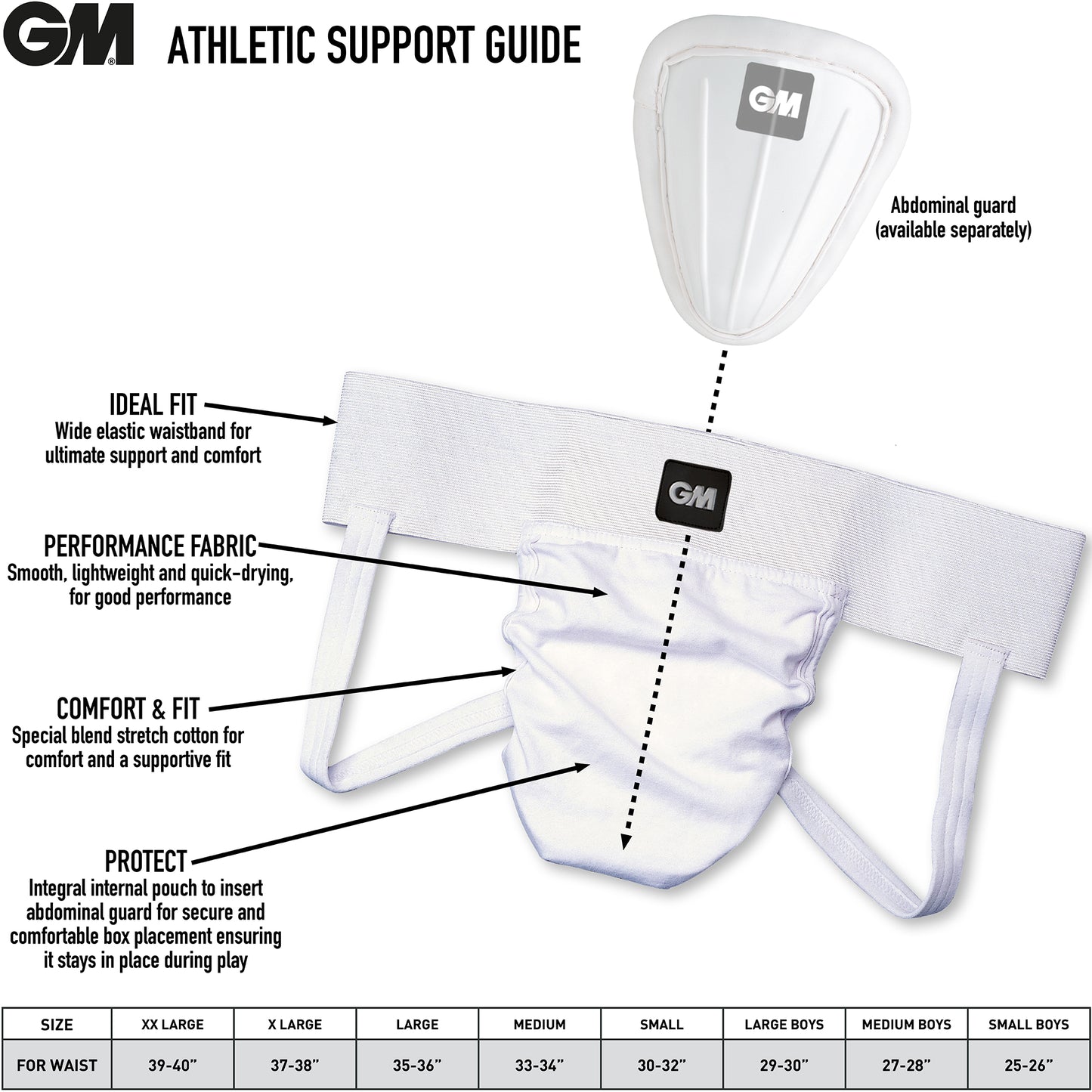 GM ATHLETIC SUPPORT GUIDE

GM

Abdominal guard (available separately)

IDEAL FIT
Wide elastic waistband for ultimate support and comfort

GM

PERFORMANCE FABRIC
Smooth, lightweight and quick-drying, for good performance

COMFORT & FIT
Special blend stretch cotton for comfort and a supportive fit

PROTECT
Integral internal pouch to insert abdominal guard for secure and comfortable box placement ensuring it stays in place during play

| SIZE | XX LARGE | X LARGE | LARGE | MEDIUM | SMALL | LARGE BOYS | MEDIUM BOYS | SMALL BOYS |
|---|---|---|---|---|---|---|---|---|
| FOR WAIST | 39-40” | 37-38” | 35-36” | 33-34” | 30-32” | 29-30” | 27-28” | 25-26” |